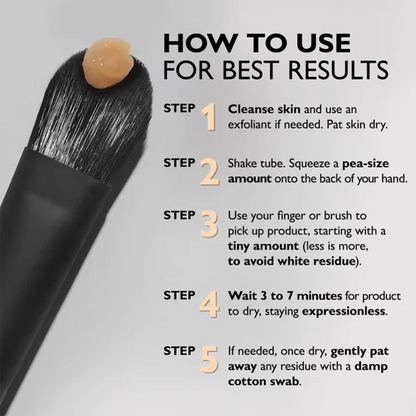 HOW TO USE
FOR BEST RESULTS

STEP 1 Cleanse skin and use an exfoliant if needed. Pat skin dry.

STEP 2 Shake tube. Squeeze a pea-size amount onto the back of your hand.

STEP 3 Use your finger or brush to pick up product, starting with a tiny amount (less is more, to avoid white residue).

STEP 4 Wait 3 to 7 minutes for product to dry, staying expressionless.

STEP 5 If needed, once dry, gently pat away any residue with a damp cotton swab.