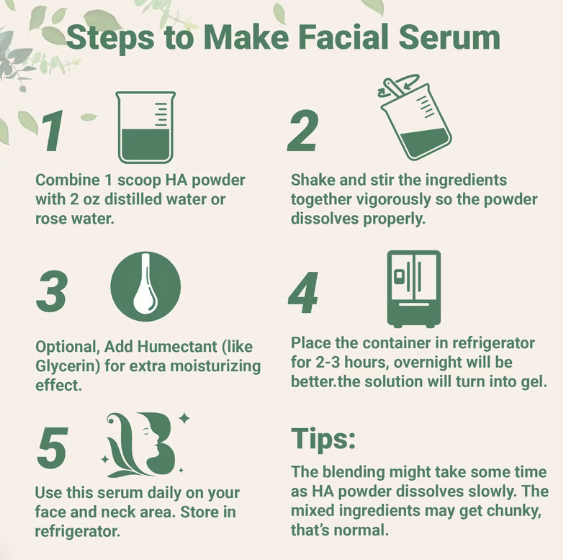 Steps to Make Facial Serum

1

Combine 1 scoop HA powder with 2 oz distilled water or rose water.

2

Shake and stir the ingredients together vigorously so the powder dissolves properly.

3

Optional, Add Humectant (like Glycerin) for extra moisturizing effect.

4

Place the container in refrigerator for 2-3 hours, overnight will be better.the solution will turn into gel.

5

Use this serum daily on your face and neck area. Store in refrigerator.

Tips:

The blending might take some time as HA powder dissolves slowly. The mixed ingredients may get chunky, that's normal.