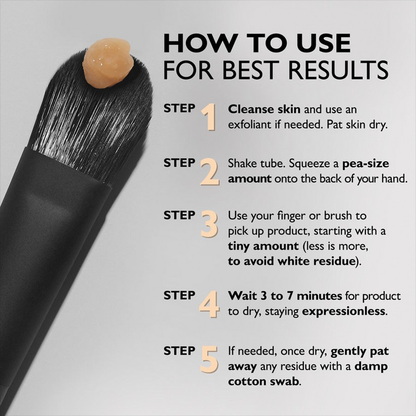 HOW TO USE
FOR BEST RESULTS

STEP 1 Cleanse skin and use an exfoliant if needed. Pat skin dry.

STEP 2 Shake tube. Squeeze a pea-size amount onto the back of your hand.

STEP 3 Use your finger or brush to pick up product, starting with a tiny amount (less is more, to avoid white residue).

STEP 4 Wait 3 to 7 minutes for product to dry, staying expressionless.

STEP 5 If needed, once dry, gently pat away any residue with a damp cotton swab.